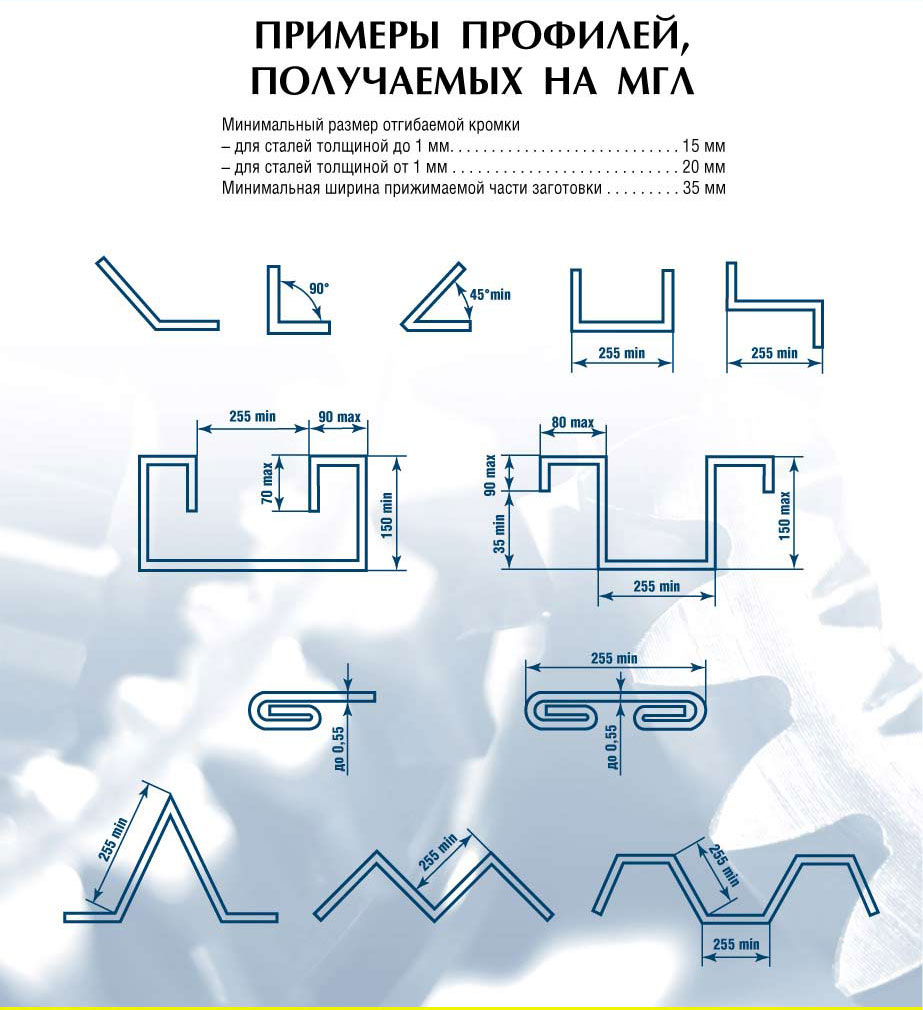 ПРИМЕРЫ ПРОФИЛЕЙ, ПОЛУЧАЕМЫХ НА МГЛ

Минимальный размер отгибаемой кромки
– для сталей толщиной до 1 мм. . . . . . . . . . . . . . . . . . . . . . . . . . . . 15 мм
– для сталей толщиной от 1 мм . . . . . . . . . . . . . . . . . . . . . . . . . . . . 20 мм
Минимальная ширина прижимаемой части заготовки . . . . . . . . . 35 мм

90°

45°min

255 min

255 min

255 min

90 max

70 max

150 min

80 max

90 max

35 min

150 max

255 min

до 0,55

255 min

до 0,55

255 min

255 min

255 min

255 min