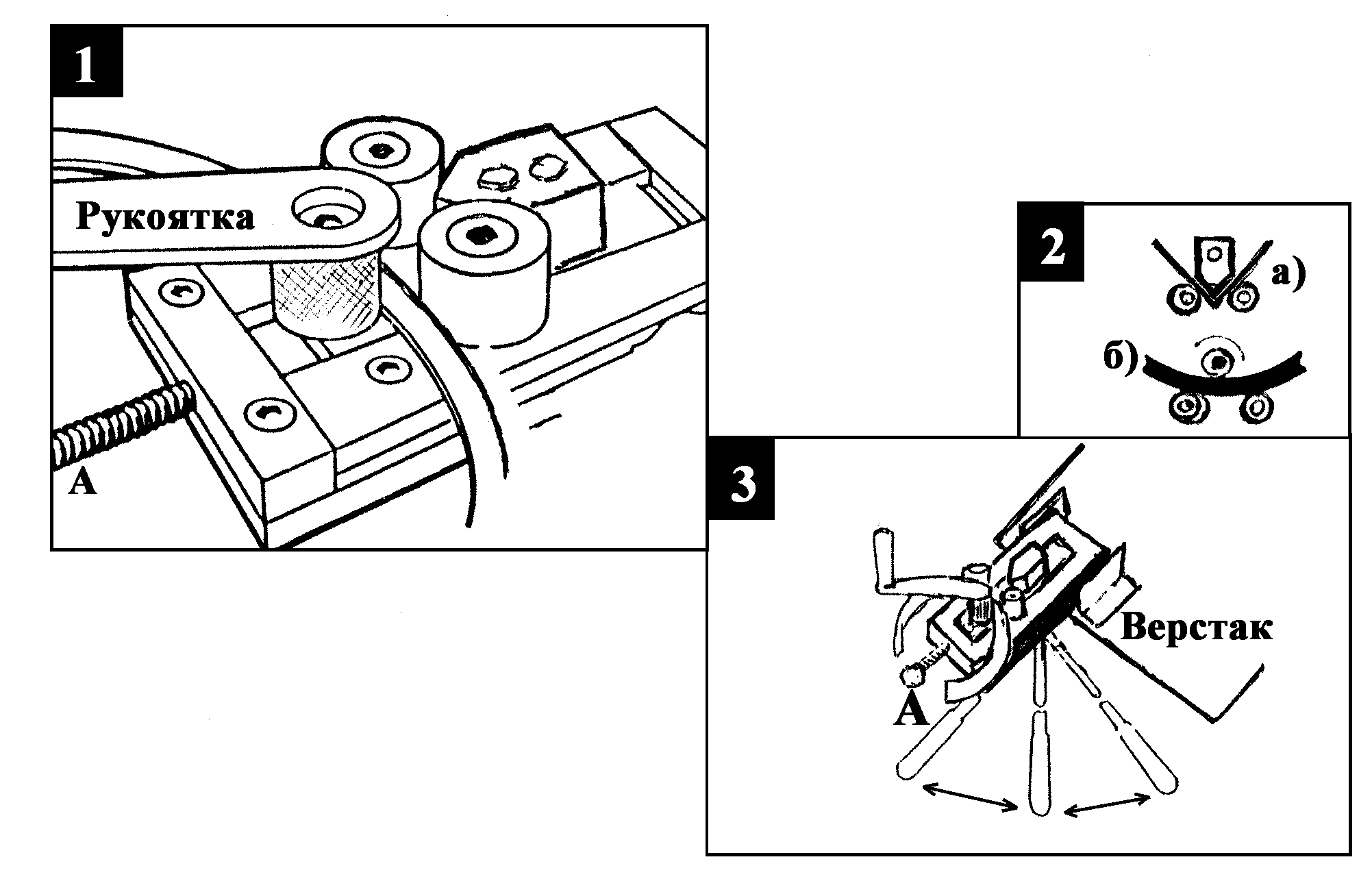 1

Рукоятка

А

2

а)

б)

3

Верстак

А